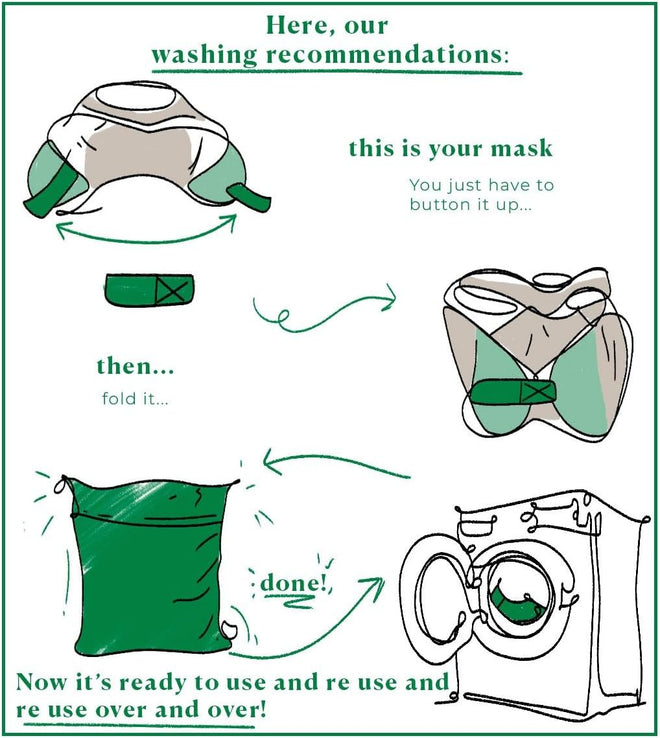 Here, our washing recommendations:

this is your mask

You just have to button it up...

then...

fold it...

done!

Now it's ready to use and re use and re use over and over!