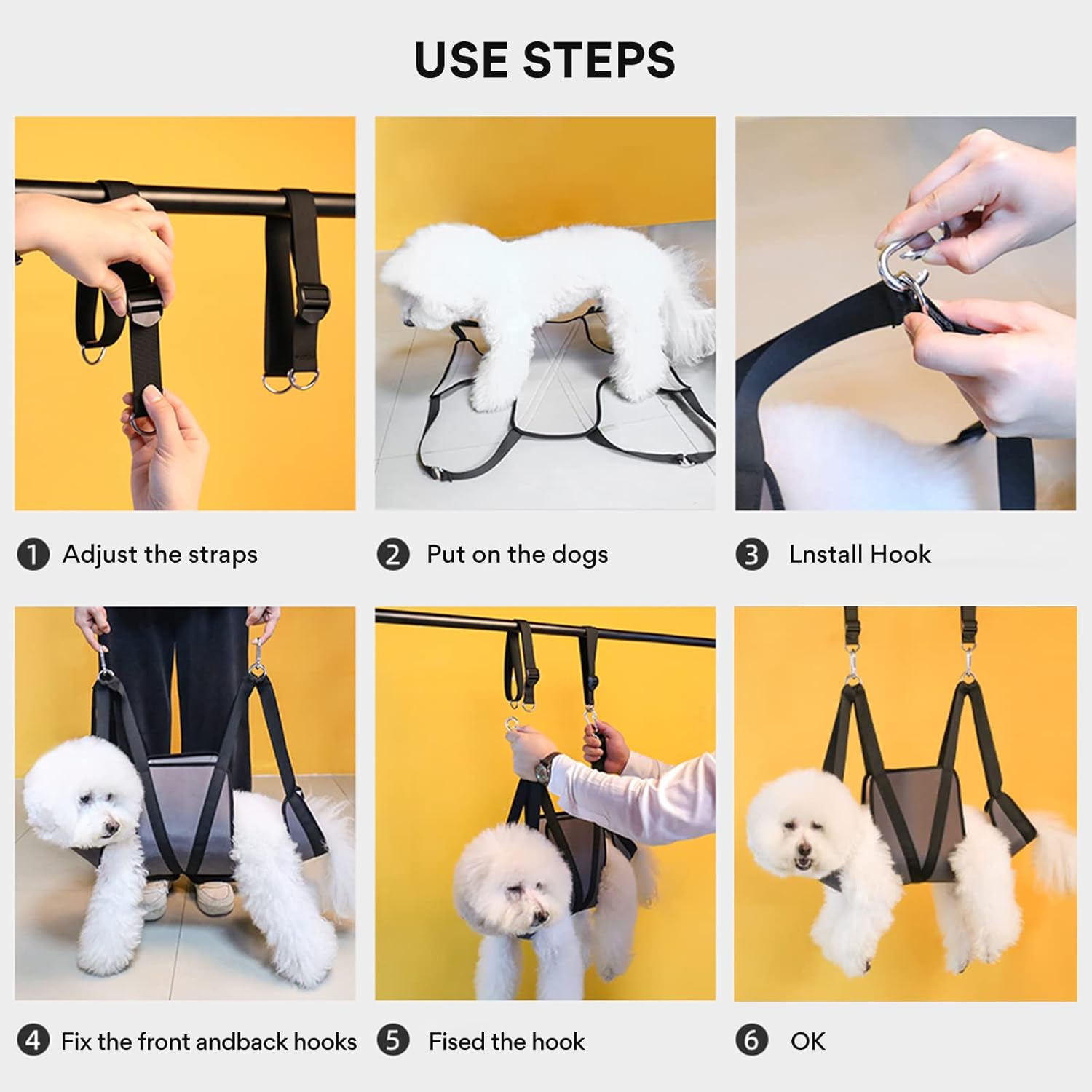 USE STEPS

1 Adjust the straps

2 Put on the dogs

3 Lnstall Hook

4 Fix the front andback hooks

5 Fised the hook

6 OK