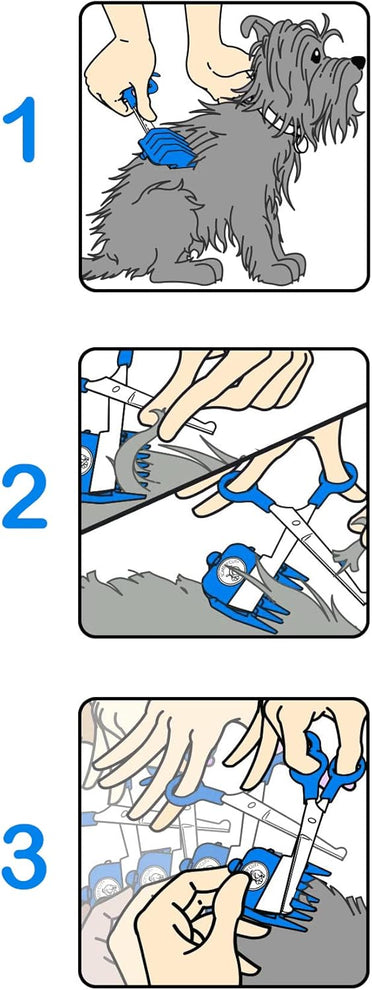 1

2

3