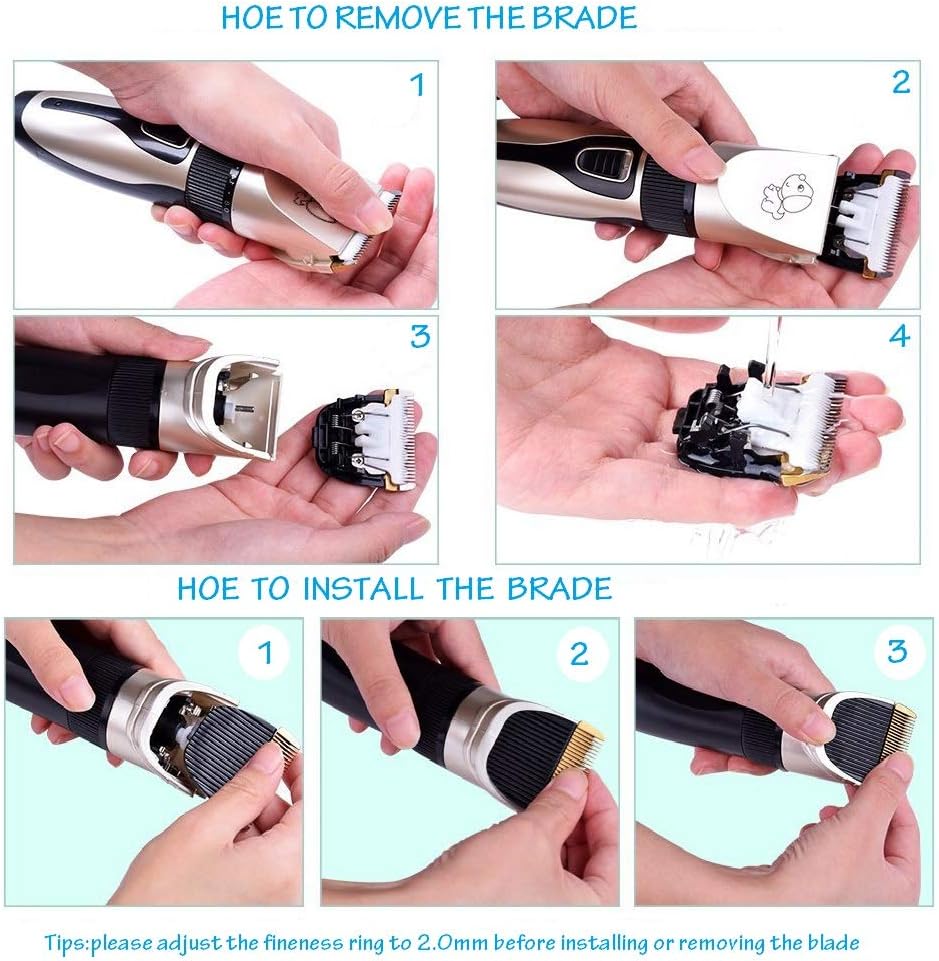 HOE TO REMOVE THE BRADE

1

2

3

4

HOE TO INSTALL THE BRADE

1

2

3

Tips:please adjust the fineness ring to 2.0mm before installing or removing the blade